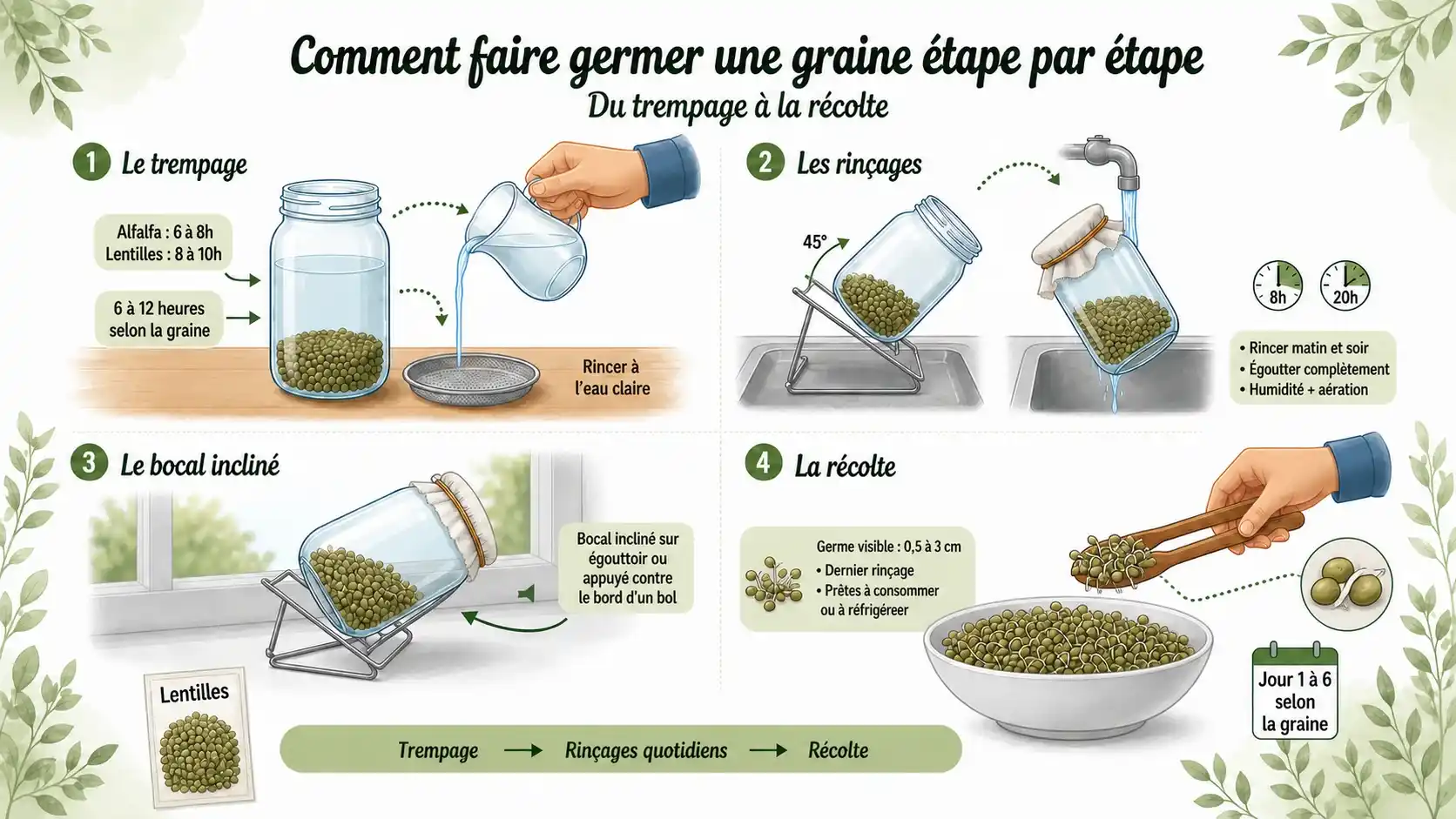 Comment faire germer une graine étape par étape

Du trempage à la récolte

1 Le trempage

Alfalfa : 6 à 8h
Lentilles : 8 à 10h

6 à 12 heures selon la graine

Rincer à l'eau claire

2 Les rinçages

45°

8h

20h

• Rincer matin et soir
• Égoutter complètement
• Humidité + aération

3 Le bocal incliné

Bocal incliné sur égouttoir ou appuyé contre le bord d'un bol

Lentilles

4 La récolte

Germe visible : 0,5 à 3 cm
• Dernier rinçage
• Prêtes à consommer ou à réfrigéreer

Jour 1 à 6 selon la graine

Trempage → Rinçages quotidiens → Récolte